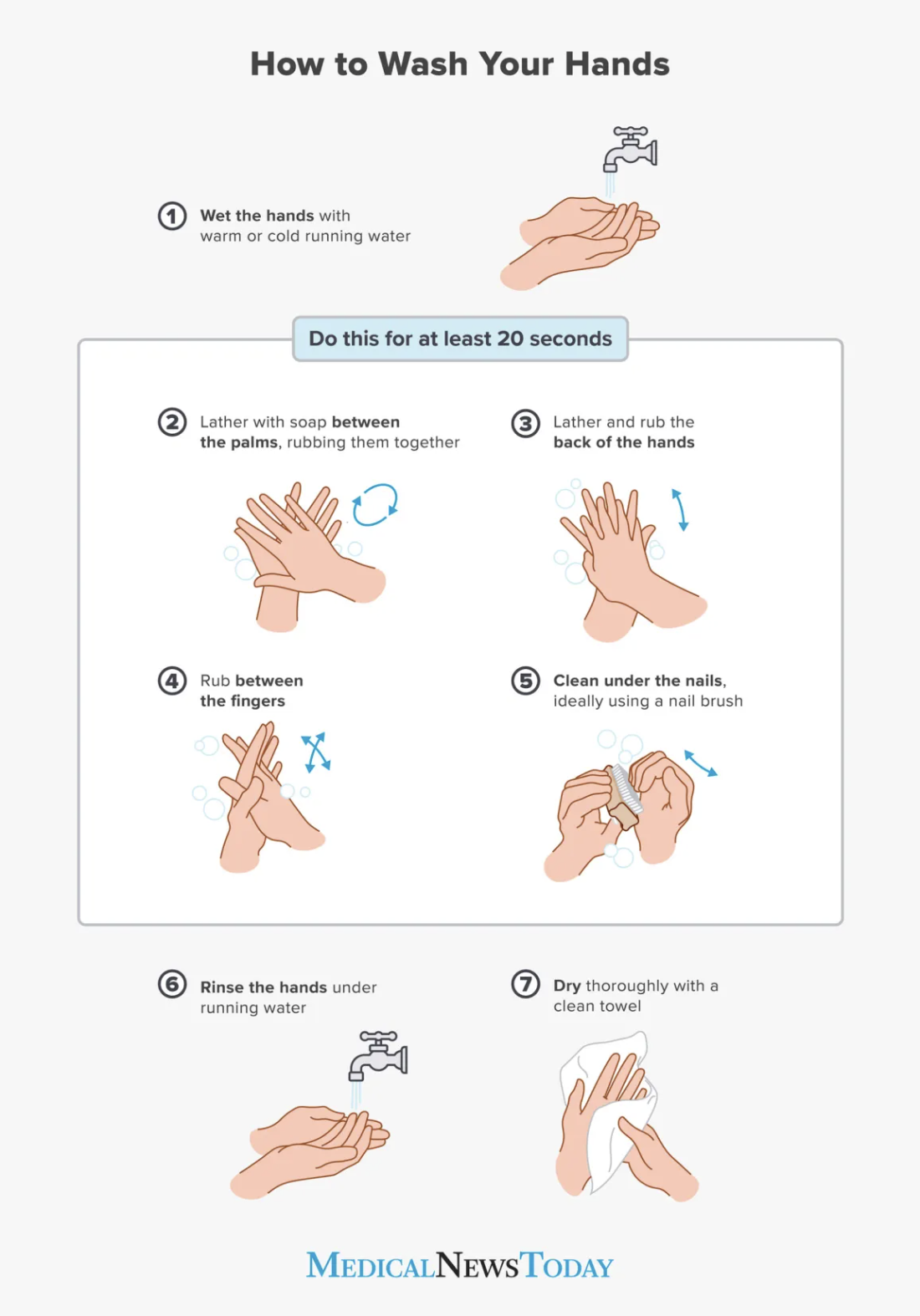 How to Wash Your Hands

1 Wet the hands with warm or cold running water

Do this for at least 20 seconds

2 Lather with soap between the palms, rubbing them together

3 Lather and rub the back of the hands

4 Rub between the fingers

5 Clean under the nails, ideally using a nail brush

6 Rinse the hands under running water

7 Dry thoroughly with a clean towel

MEDICALNEWSTODAY